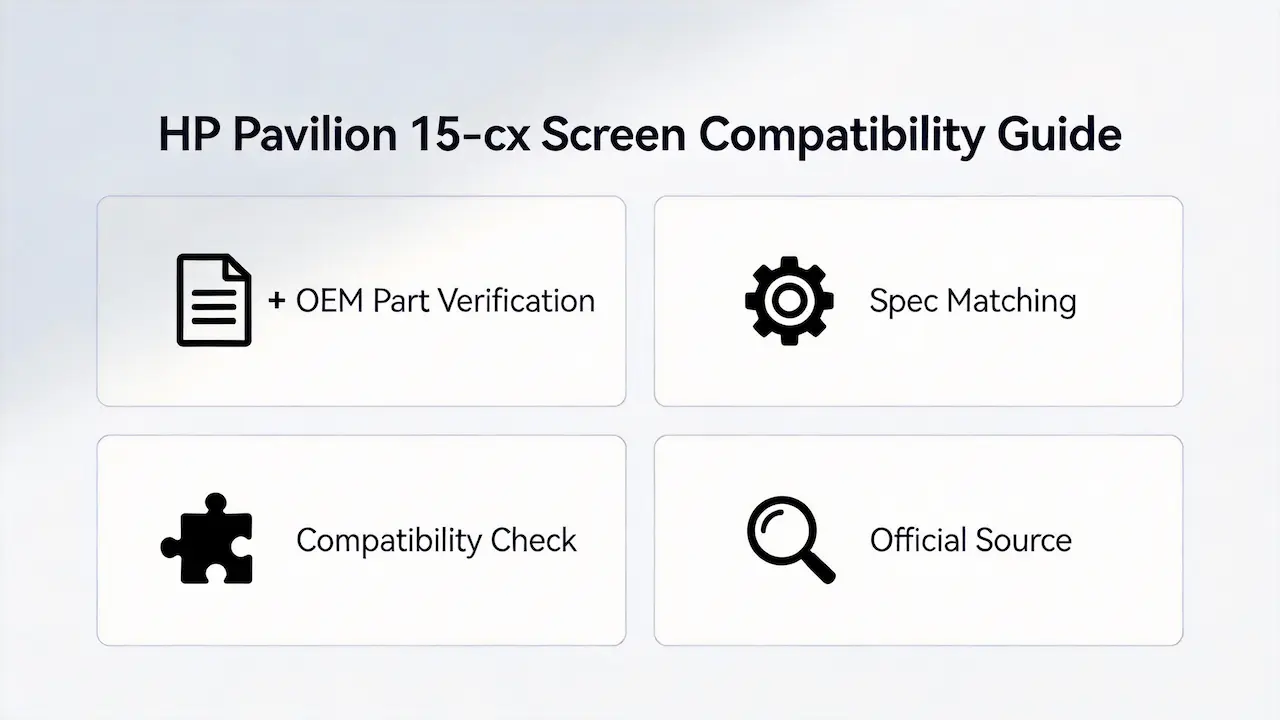 HP Pavilion 15-cx Screen Compatibility Guide

+ OEM Part Verification

Spec Matching

Compatibility Check

Official Source