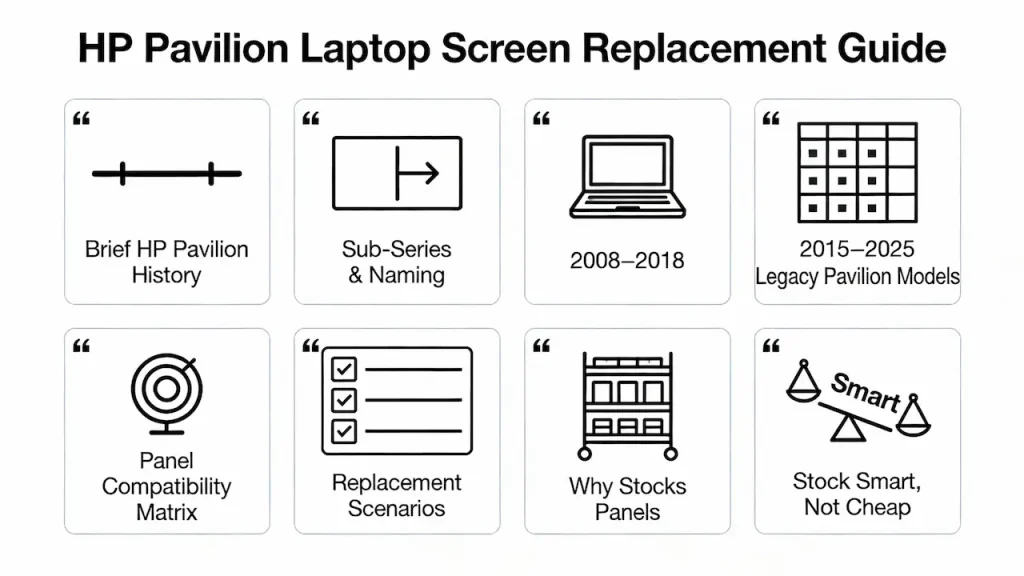 HP Pavilion Laptop Screen Replacement Guide

“

Brief HP Pavilion History

“

Sub-Series & Naming

“

2008–2018

“

2015–2025 Legacy Pavilion Models

“

Panel Compatibility Matrix

“

Replacement Scenarios

“

Why Stocks Panels

“

Smart

Stock Smart, Not Cheap