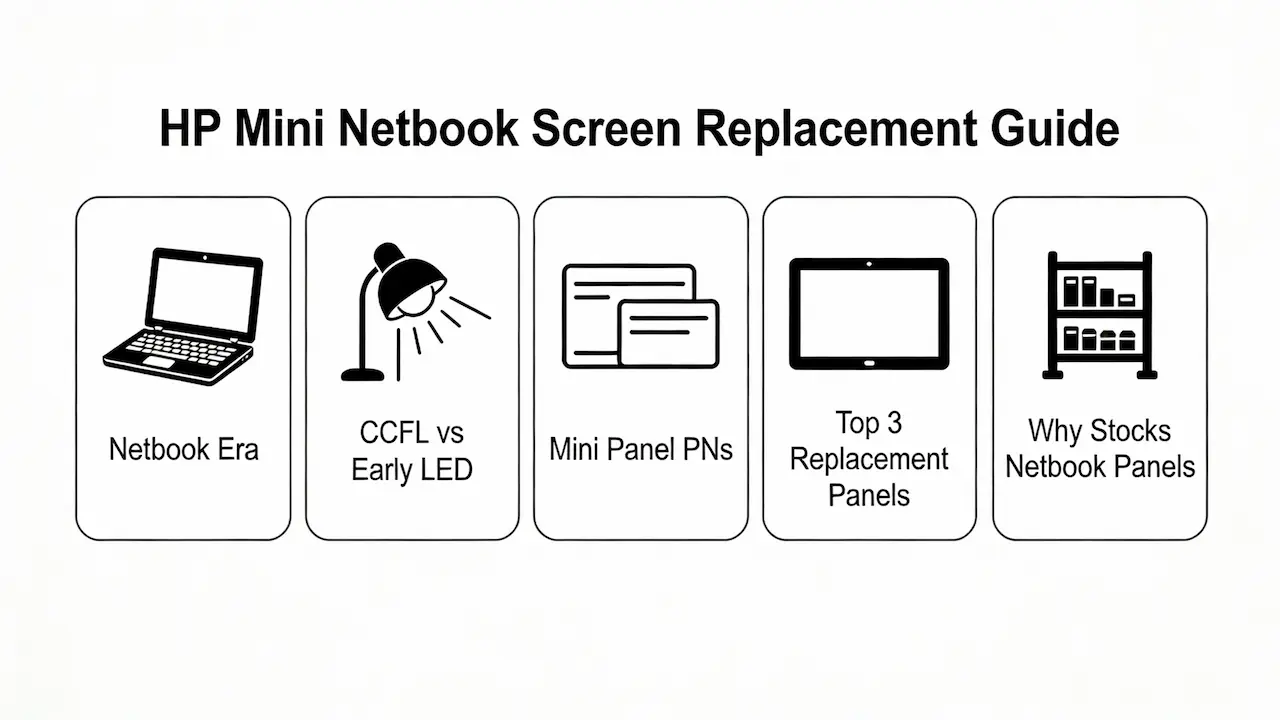 HP Mini Netbook Screen Replacement Guide

Netbook Era

CCFL vs Early LED

Mini Panel PNs

Top 3 Replacement Panels

Why Stocks Netbook Panels