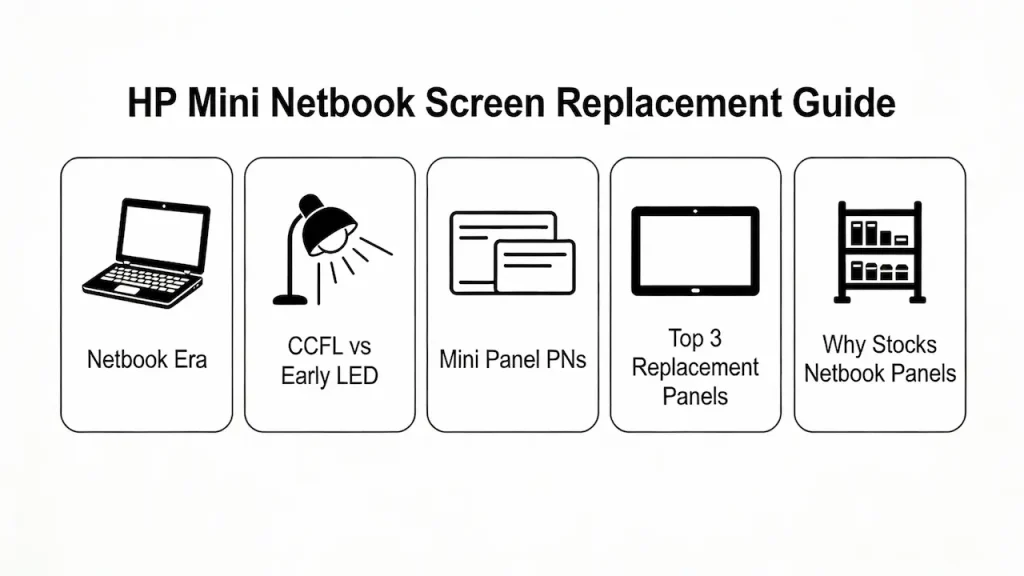 HP Mini Netbook Screen Replacement Guide

Netbook Era

CCFL vs Early LED

Mini Panel PNs

Top 3 Replacement Panels

Why Stocks Netbook Panels