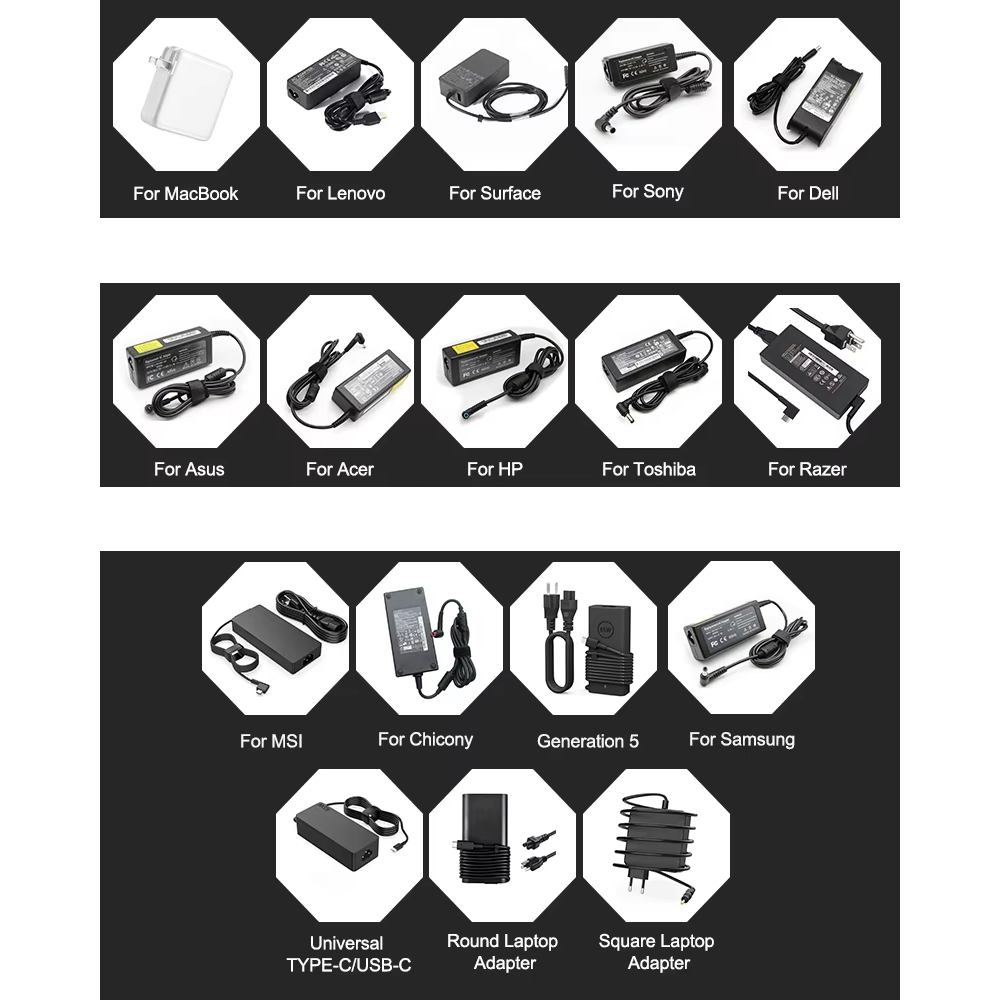 For MacBook
For Lenovo
For Surface
For Sony
For Dell

For Asus
For Acer
For HP
For Toshiba
For Razer

For MSI
For Chicony
Generation 5
For Samsung

Universal TYPE-C/USB-C
Round Laptop Adapter
Square Laptop Adapter